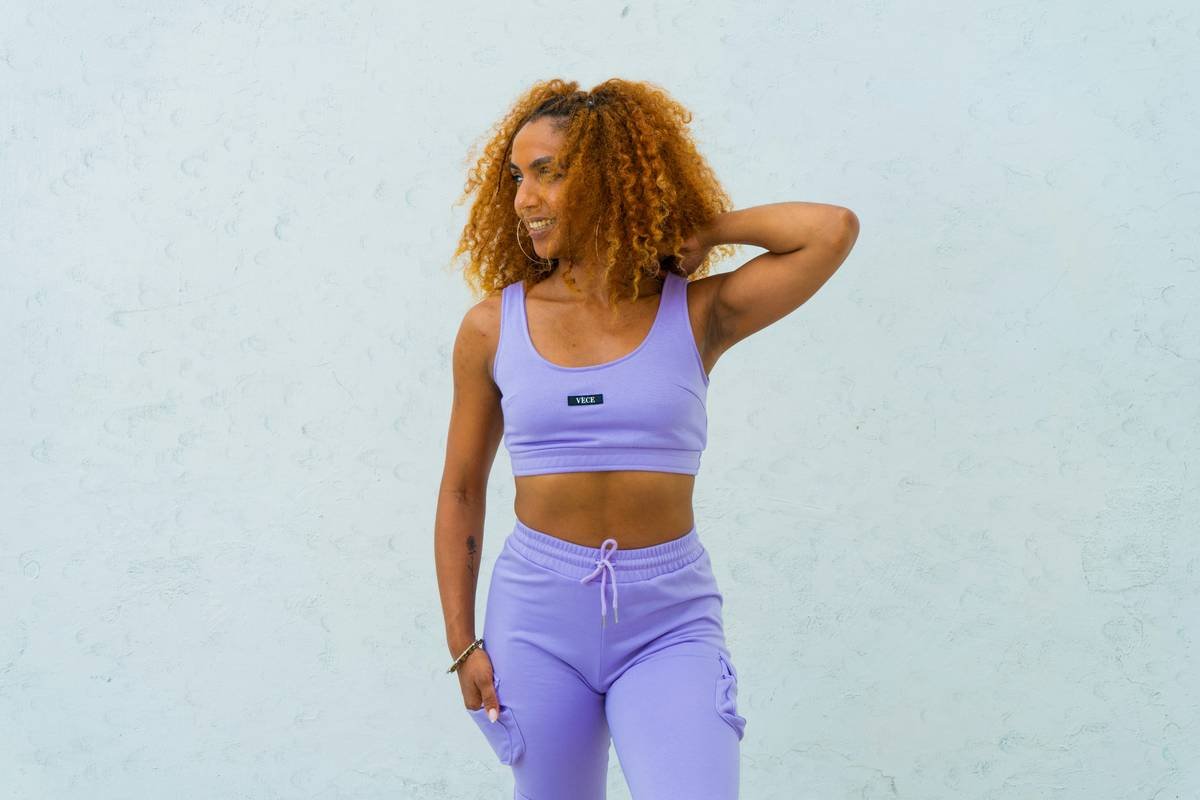 VECE